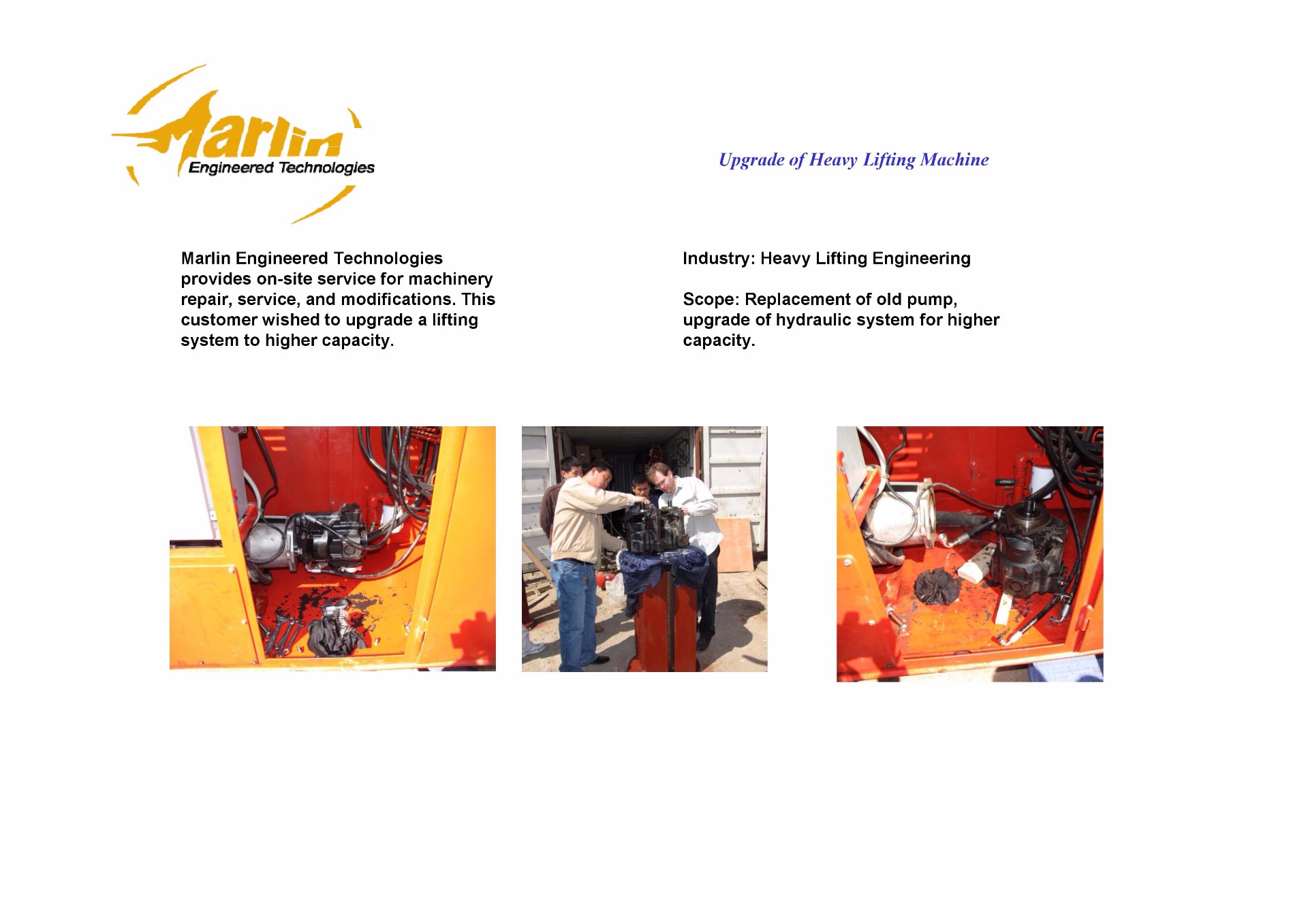 Marlin
Engineered Technologies

Upgrade of Heavy Lifting Machine

Marlin Engineered Technologies provides on-site service for machinery repair, service, and modifications. This customer wished to upgrade a lifting system to higher capacity.

Industry: Heavy Lifting Engineering

Scope: Replacement of old pump, upgrade of hydraulic system for higher capacity.